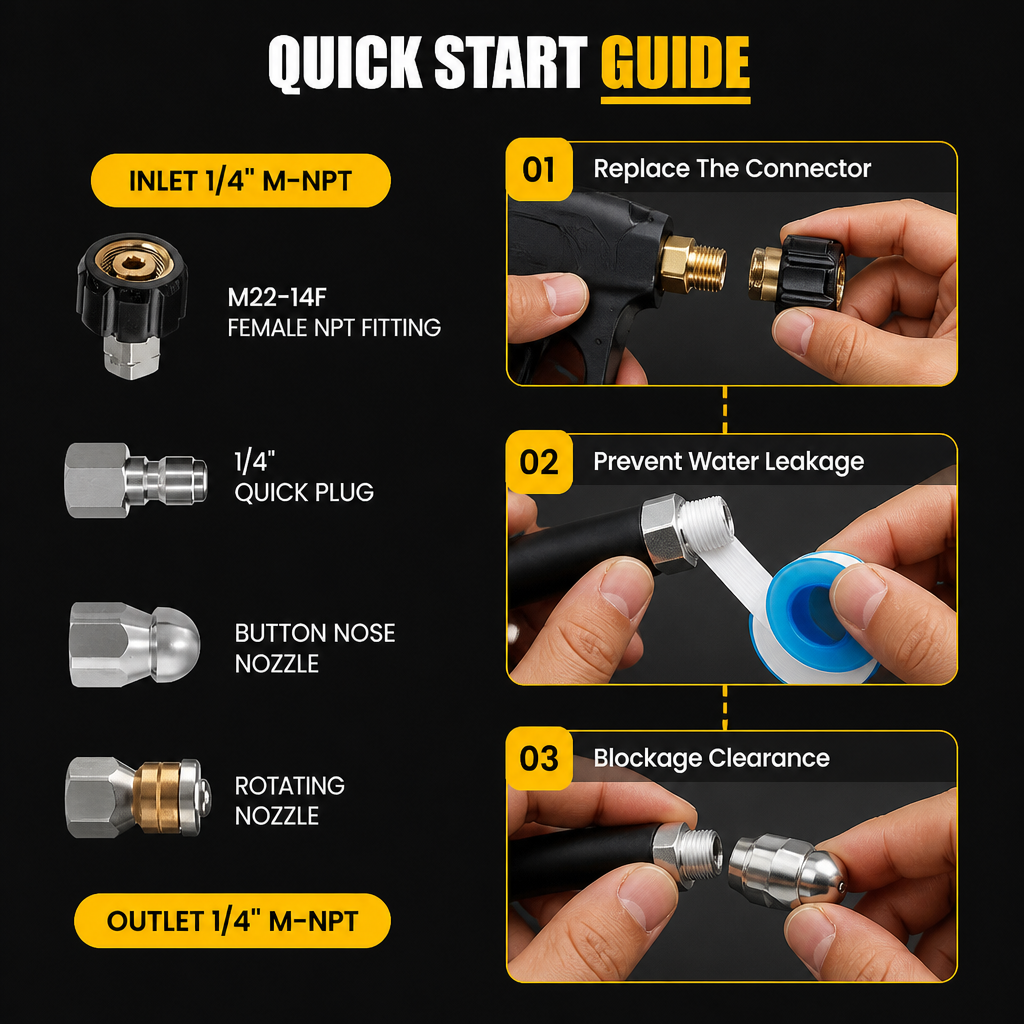 QUICK START GUIDE

INLET 1/4" M-NPT

M22-14F
FEMALE NPT FITTING

1/4"
QUICK PLUG

BUTTON NOSE
NOZZLE

ROTATING
NOZZLE

OUTLET 1/4" M-NPT

01 Replace The Connector

02 Prevent Water Leakage

03 Blockage Clearance