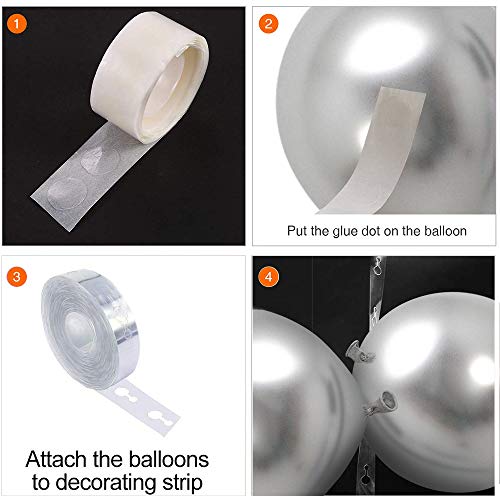 1

2

Put the glue dot on the balloon

3

Attach the balloons to decorating strip

4