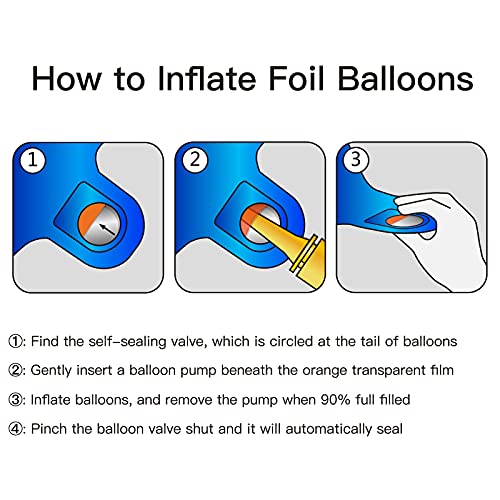 How to Inflate Foil Balloons

1

2

3

①: Find the self-sealing valve, which is circled at the tail of balloons

②: Gently insert a balloon pump beneath the orange transparent film

③: Inflate balloons, and remove the pump when 90% full filled

④: Pinch the balloon valve shut and it will automatically seal