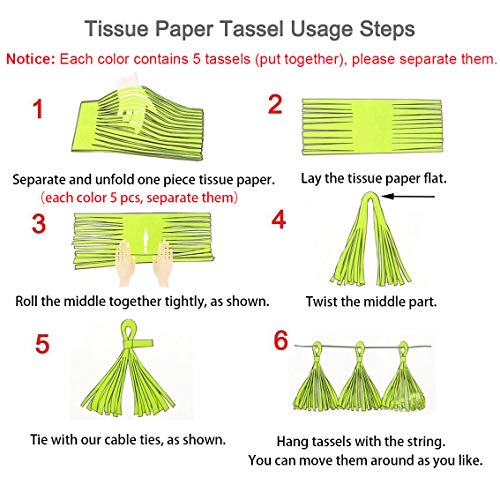 Tissue Paper Tassel Usage Steps

Notice: Each color contains 5 tassels (put together), please separate them.

1

Separate and unfold one piece tissue paper.
(each color 5 pcs, separate them)

2

Lay the tissue paper flat.

3

Roll the middle together tightly, as shown.

4

Twist the middle part.

5

Tie with our cable ties, as shown.

6

Hang tassels with the string.
You can move them around as you like.