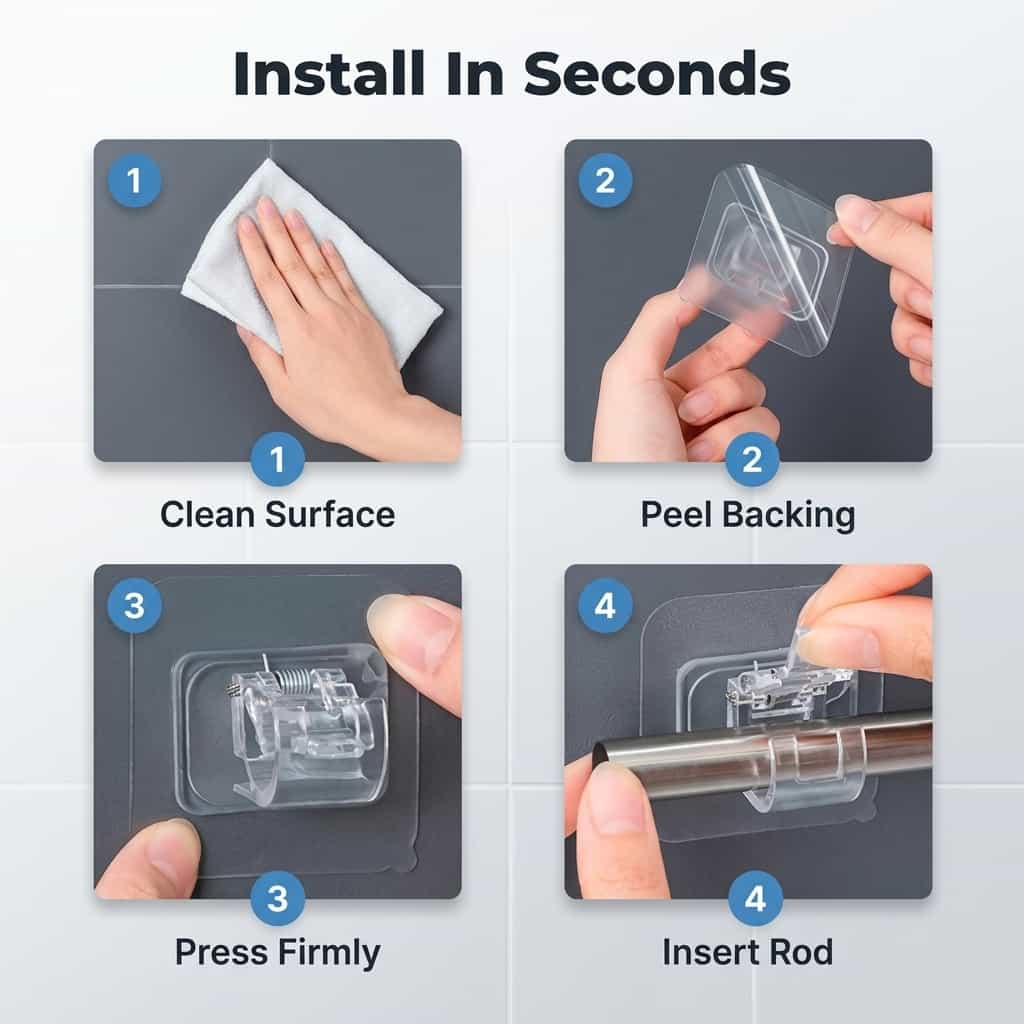 Install In Seconds

1

1

Clean Surface

2

2

Peel Backing

3

3

Press Firmly

4

4

Insert Rod