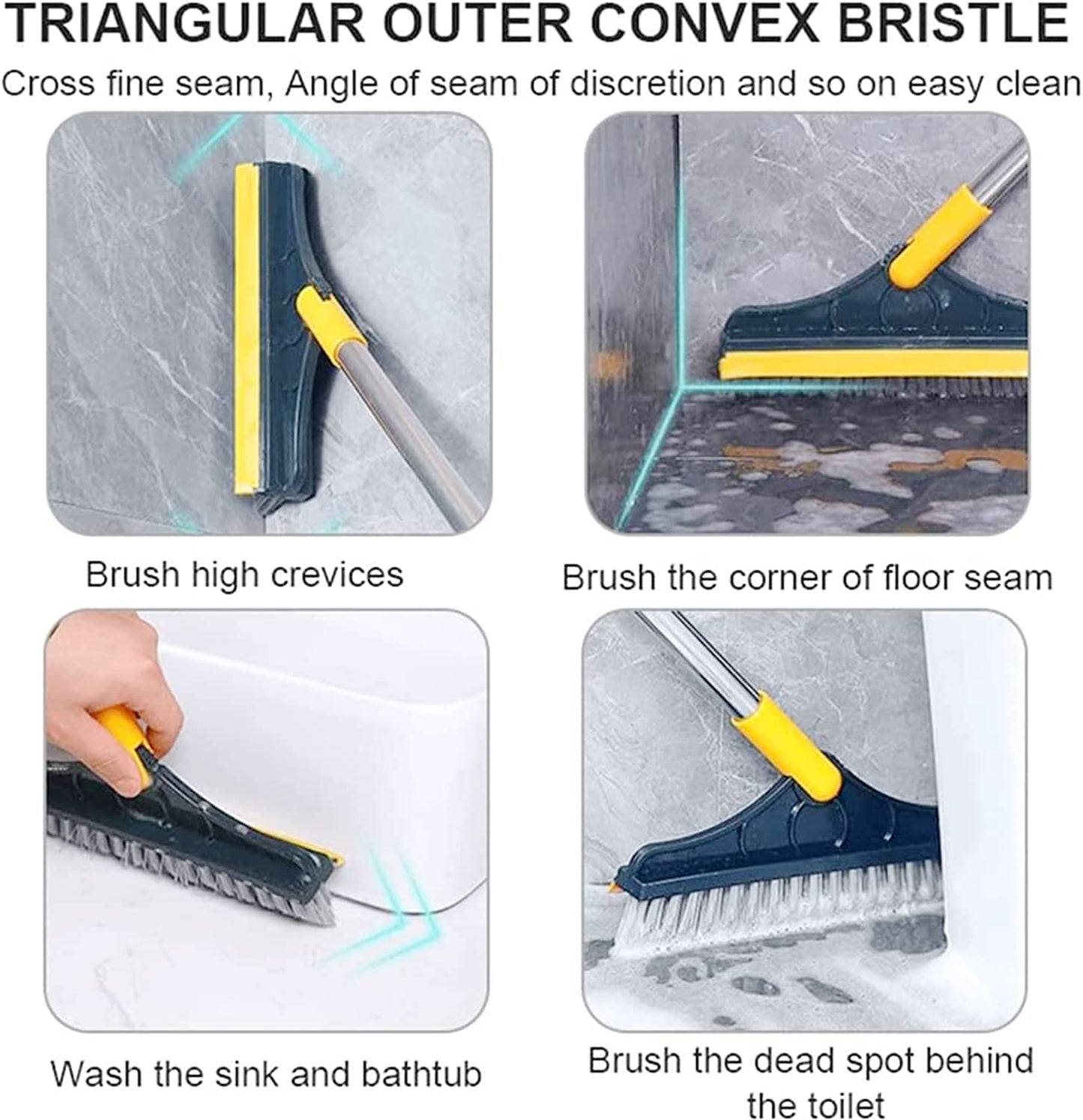 TRIANGULAR OUTER CONVEX BRISTLE

Cross fine seam, Angle of seam of discretion and so on easy clean

Brush high crevices

Brush the corner of floor seam

Wash the sink and bathtub

Brush the dead spot behind the toilet